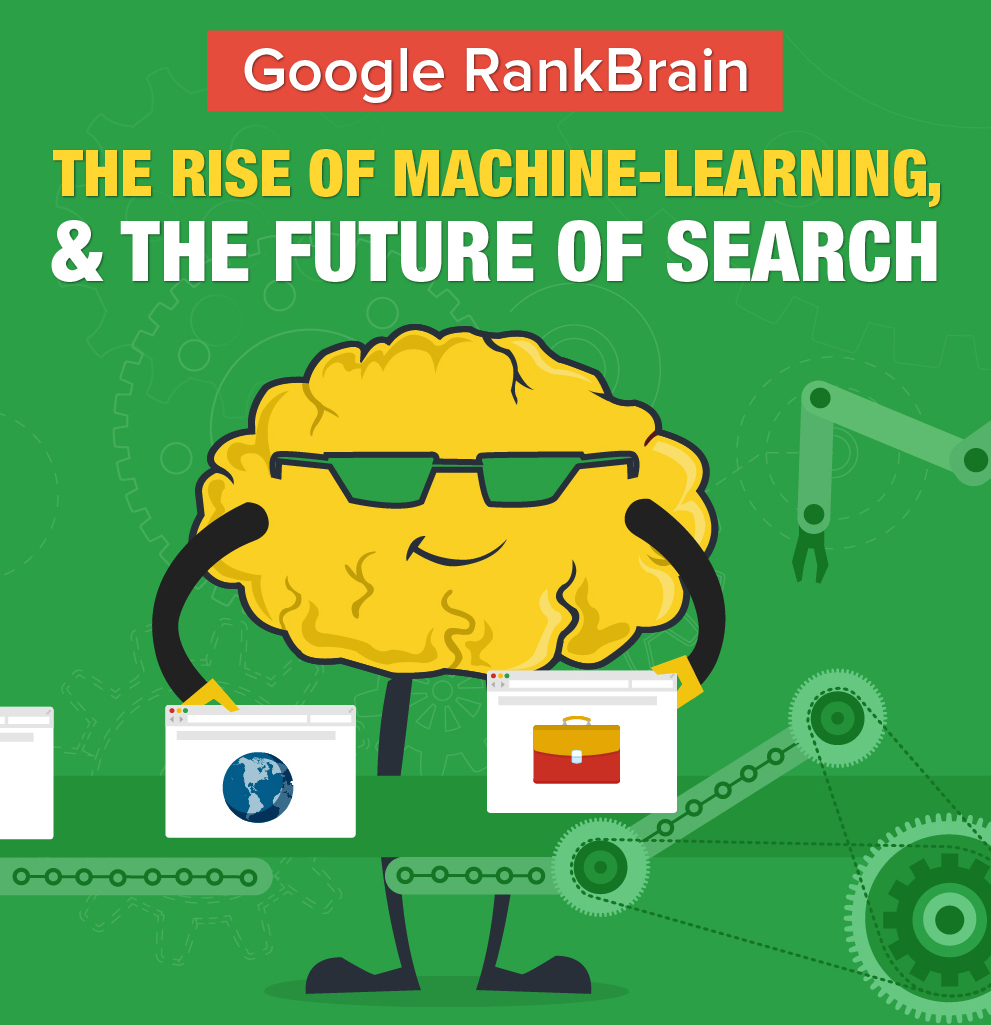 Google RankBrain

THE RISE OF MACHINE-LEARNING, & THE FUTURE OF SEARCH